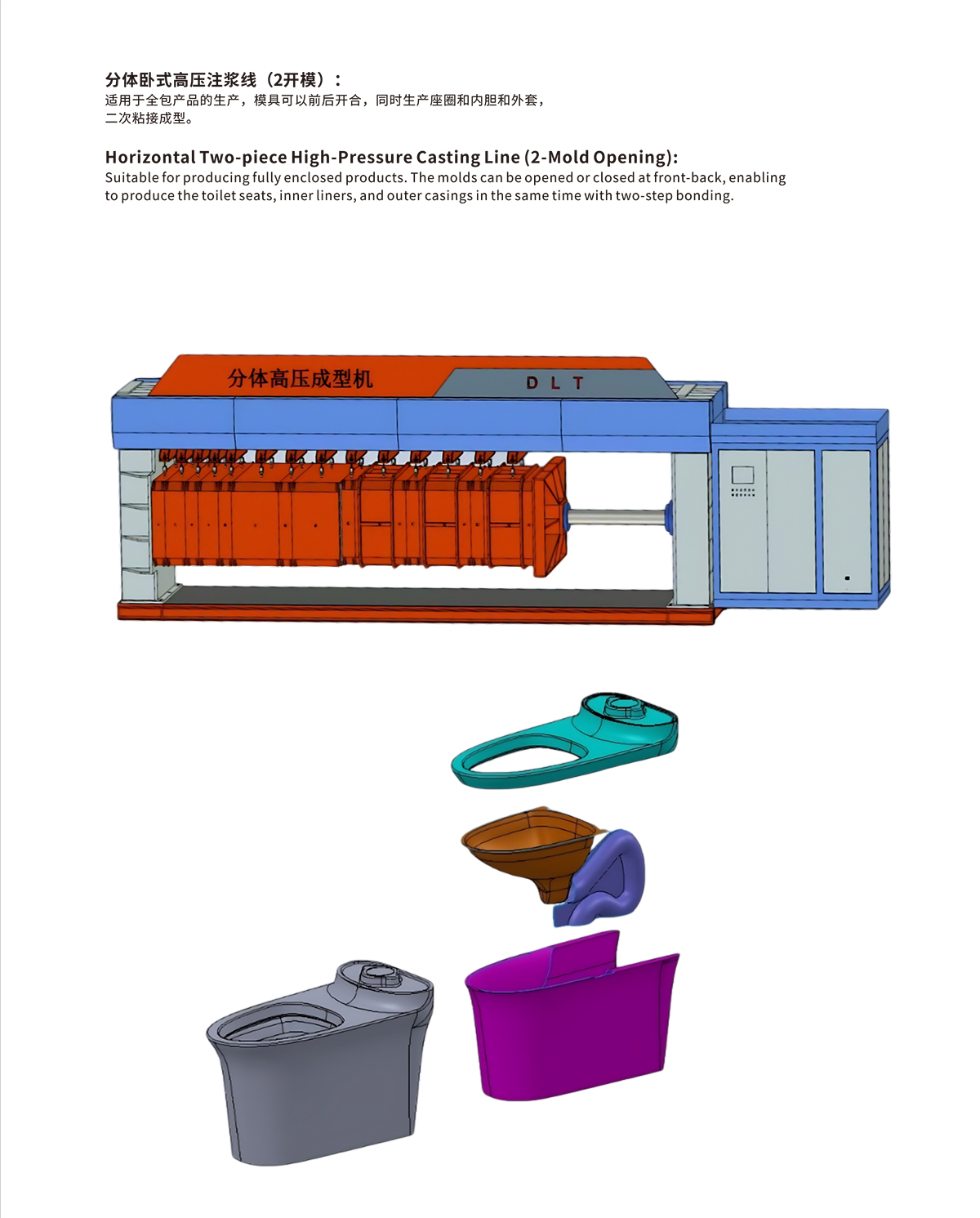 分体卧式高压注浆线（2开模）：
适用于全包产品的生产，模具可以前后开合，同时生产座圈和内胆和外套，二次粘接成型。

Horizontal Two-piece High-Pressure Casting Line (2-Mold Opening):
Suitable for producing fully enclosed products. The molds can be opened or closed at front-back, enabling to produce the toilet seats, inner liners, and outer casings in the same time with two-step bonding.

分体高压成型机
D L T